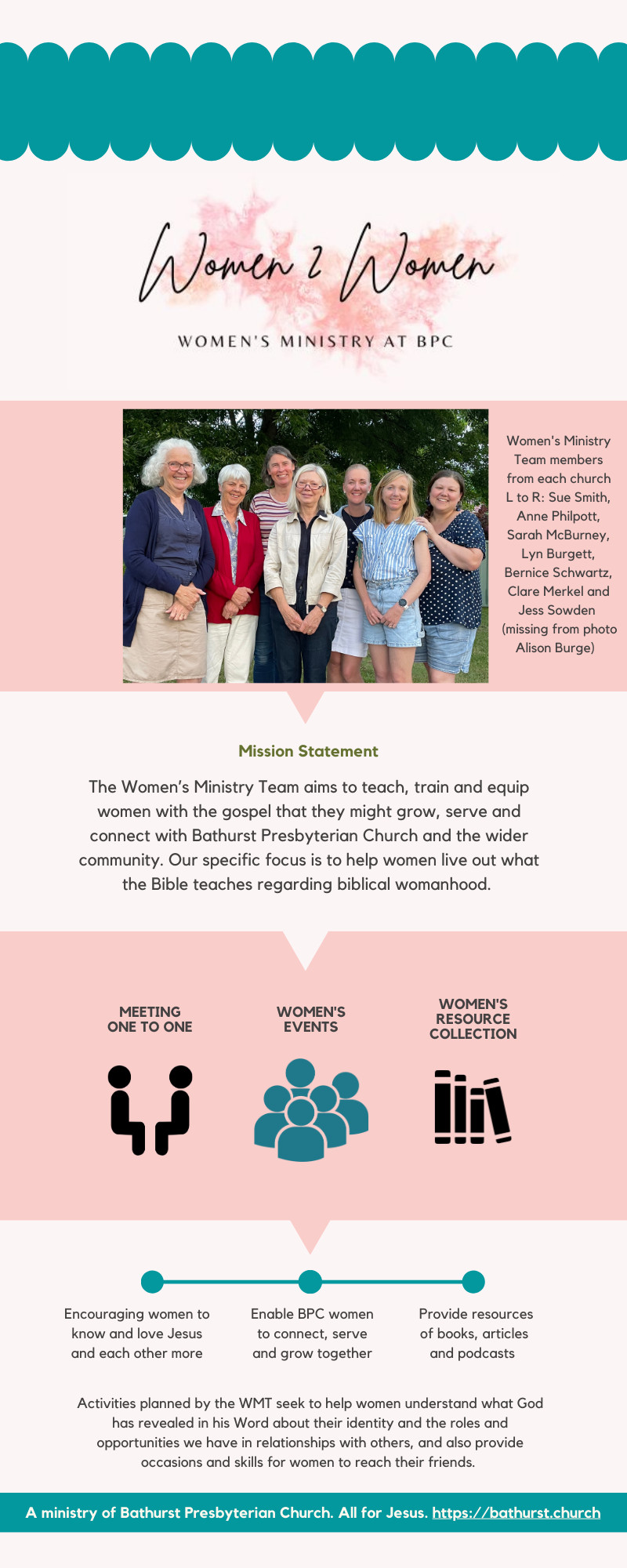 Women 2 Women

WOMEN'S MINISTRY AT BPC

Women's Ministry Team members from each church L to R: Sue Smith, Anne Philpott, Sarah McBurney, Lyn Burgett, Bernice Schwartz, Clare Merkel and Jess Sowden (missing from photo Alison Burge)

Mission Statement

The Women's Ministry Team aims to teach, train and equip women with the gospel that they might grow, serve and connect with Bathurst Presbyterian Church and the wider community. Our specific focus is to help women live out what the Bible teaches regarding biblical womanhood.

MEETING ONE TO ONE

WOMEN'S EVENTS

WOMEN'S RESOURCE COLLECTION

Encouraging women to know and love Jesus and each other more

Enable BPC women to connect, serve and grow together

Provide resources of books, articles and podcasts

Activities planned by the WMT seek to help women understand what God has revealed in his Word about their identity and the roles and opportunities we have in relationships with others, and also provide occasions and skills for women to reach their friends.

A ministry of Bathurst Presbyterian Church. All for Jesus. https://bathurst.church